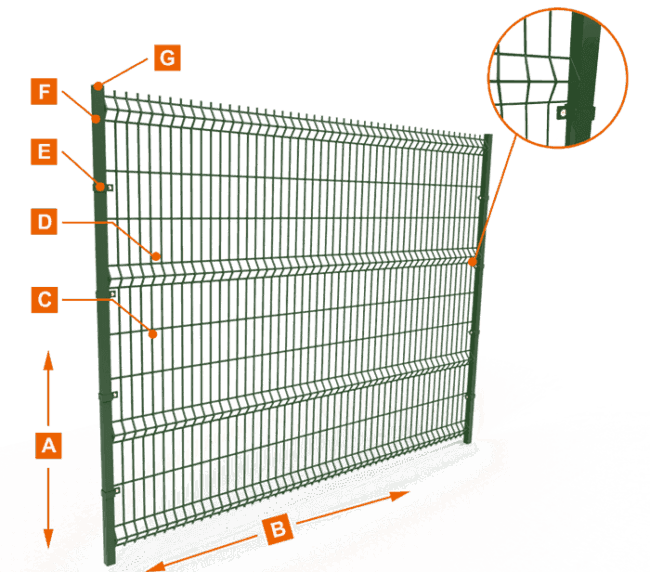 G
F
E
D
C
A
B