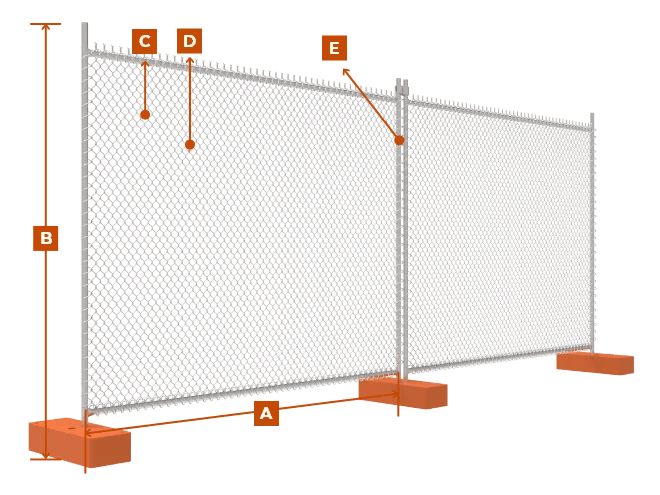 C
D
E
B
A